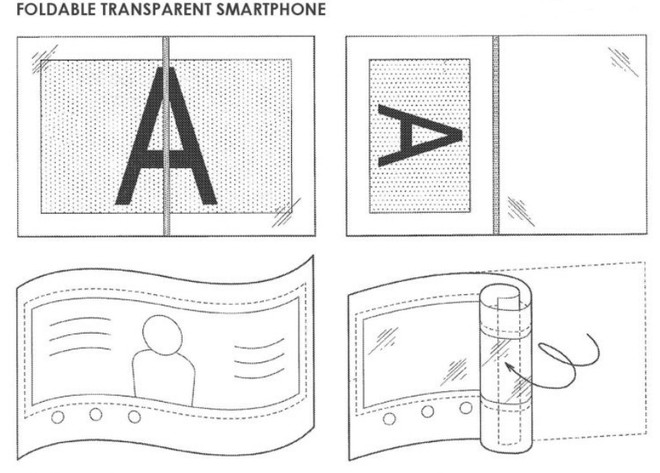 FOLDABLE TRANSPARENT SMARTPHONE

A

A